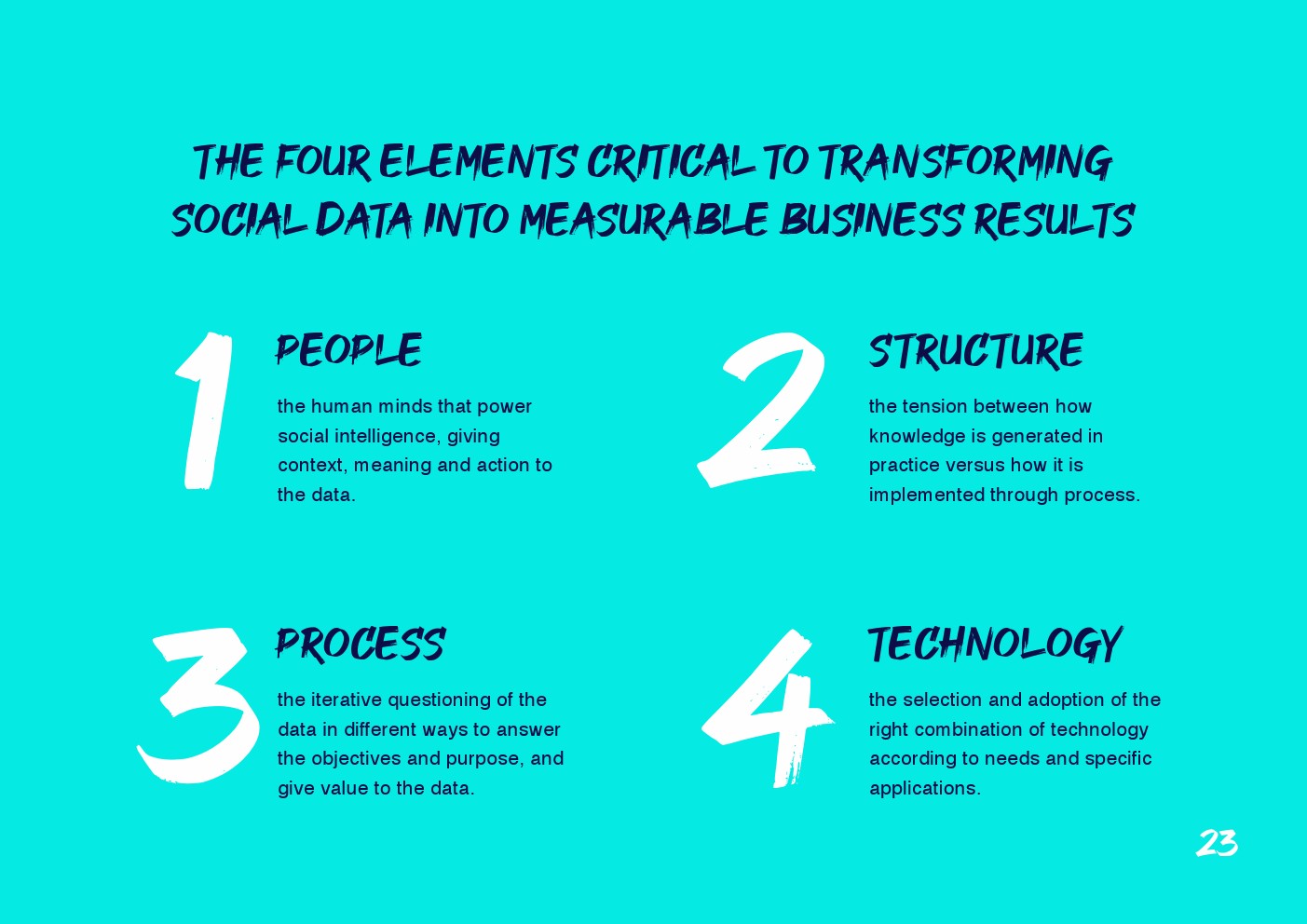 THE FOUR ELEMENTS CRITICAL TO TRANSFORMING SOCIAL DATA INTO MEASURABLE BUSINESS RESULTS

1

PEOPLE

the human minds that power social intelligence, giving context, meaning and action to the data.

2

STRUCTURE

the tension between how knowledge is generated in practice versus how it is implemented through process.

3

PROCESS

the iterative questioning of the data in different ways to answer the objectives and purpose, and give value to the data.

4

TECHNOLOGY

the selection and adoption of the right combination of technology according to needs and specific applications.

23