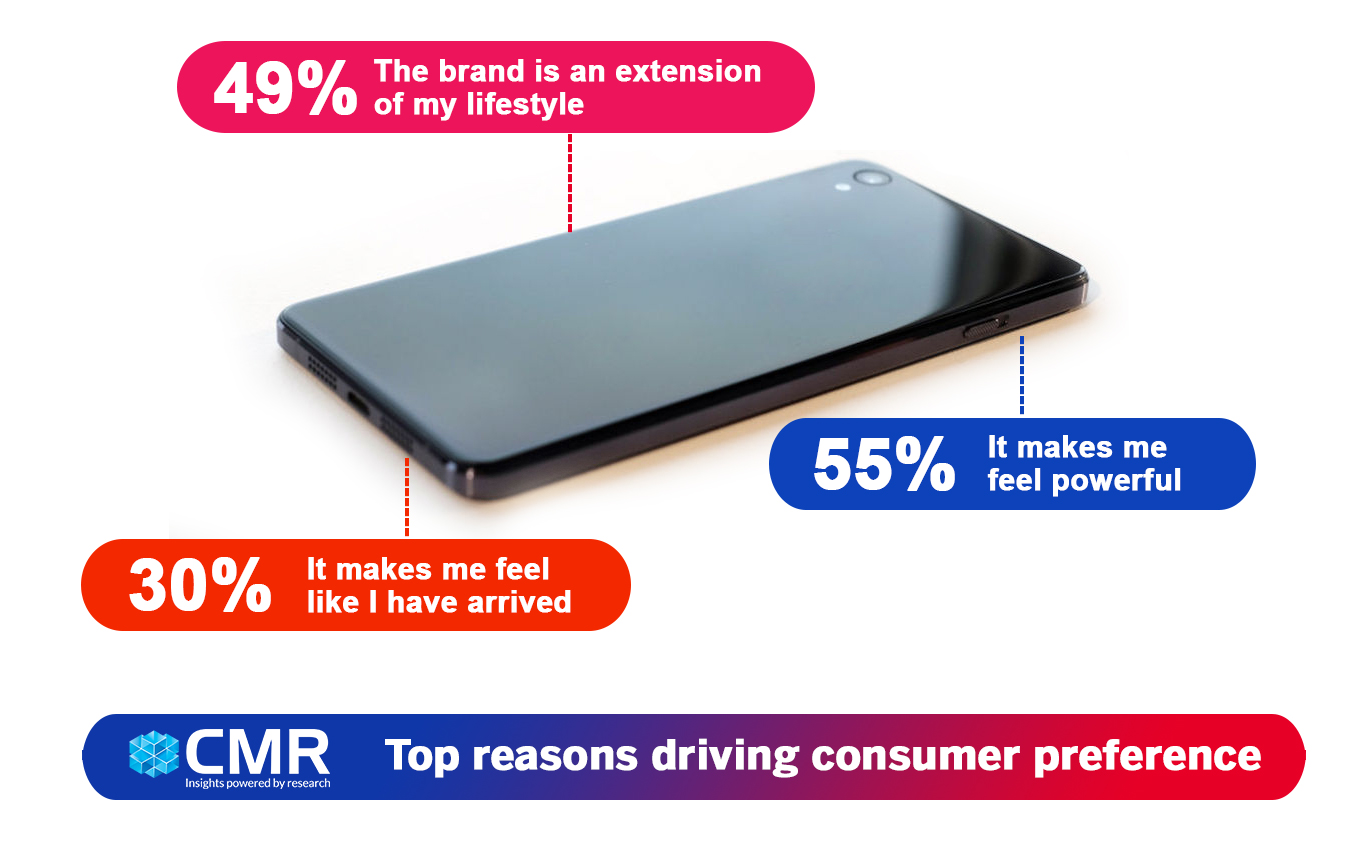 49% The brand is an extension of my lifestyle

55% It makes me feel powerful

30% It makes me feel like I have arrived

CMR
Insights powered by research

Top reasons driving consumer preference