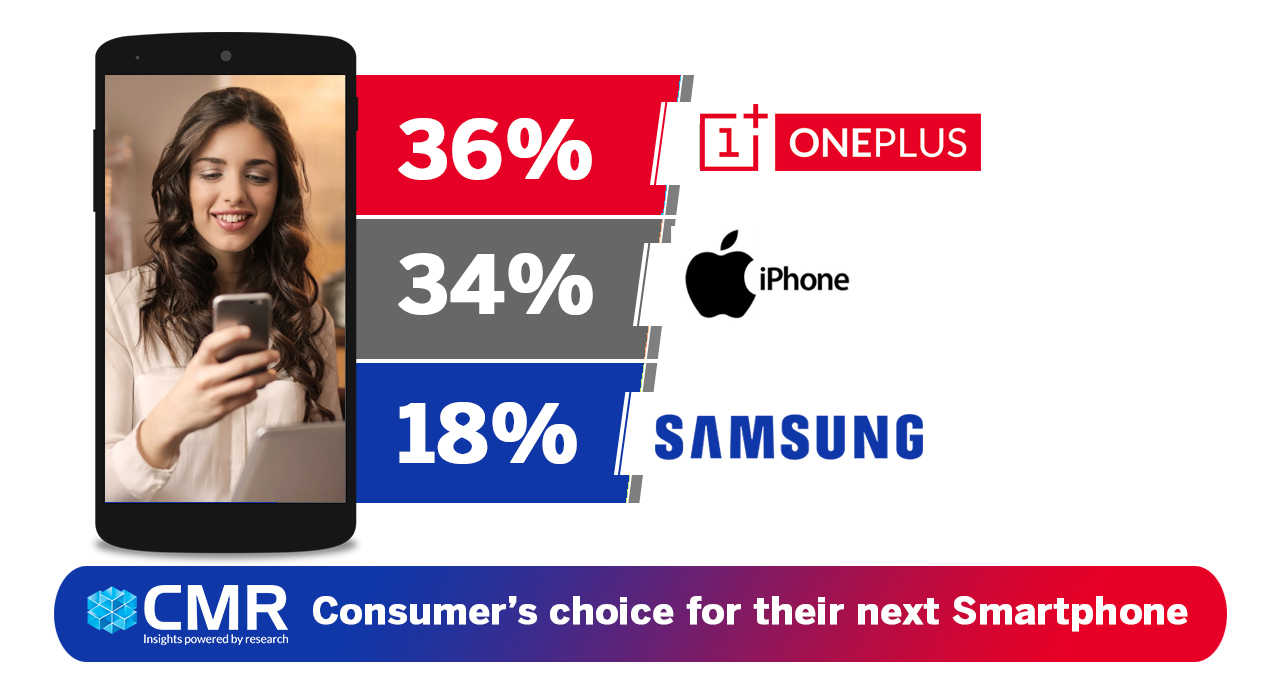 36%
1+ ONEPLUS

34%
iPhone

18%
SAMSUNG

CMR
Insights powered by research
Consumer's choice for their next Smartphone