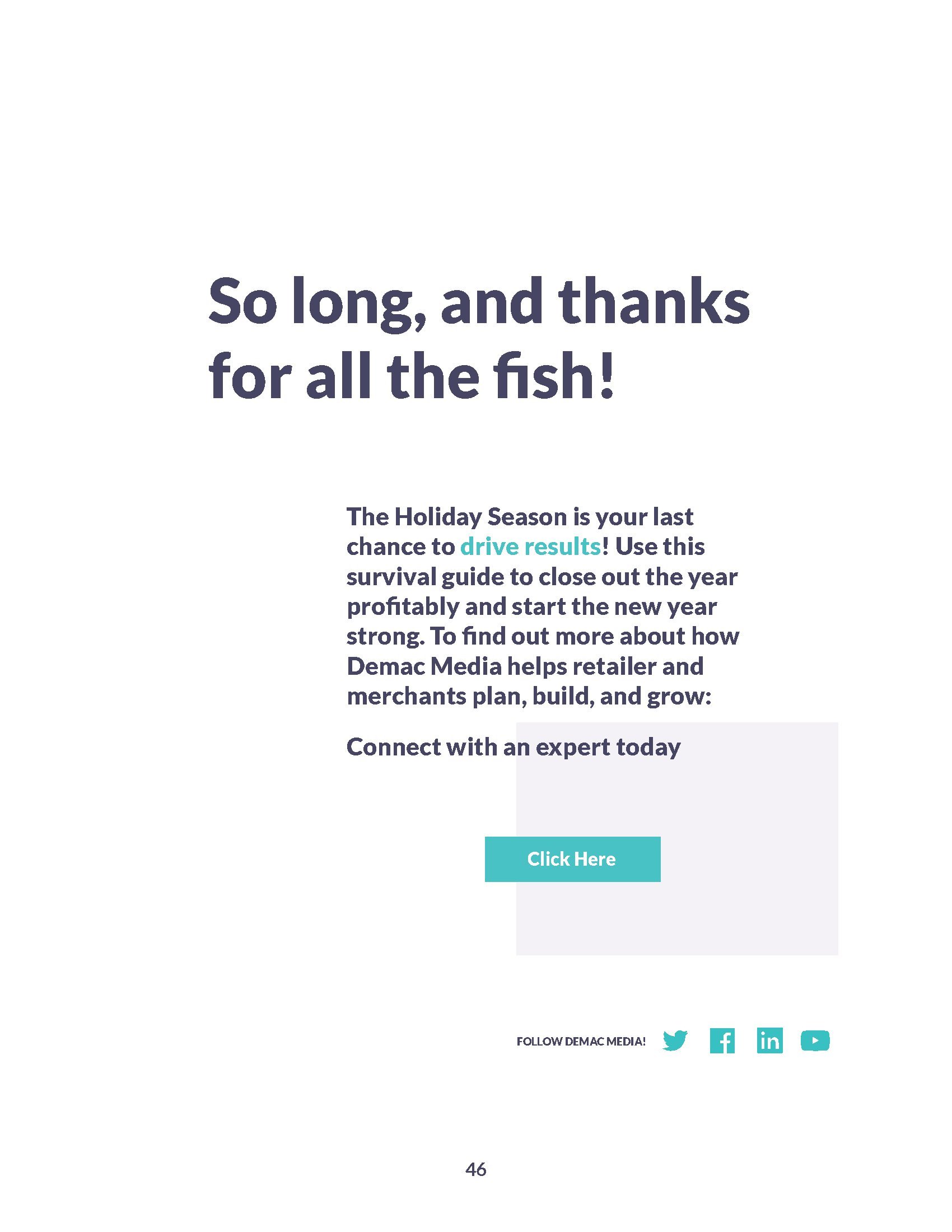 So long, and thanks for all the fish!

The Holiday Season is your last chance to drive results! Use this survival guide to close out the year profitably and start the new year strong. To find out more about how Demac Media helps retailer and merchants plan, build, and grow:

Connect with an expert today

Click Here

FOLLOW DEMAC MEDIA!

46